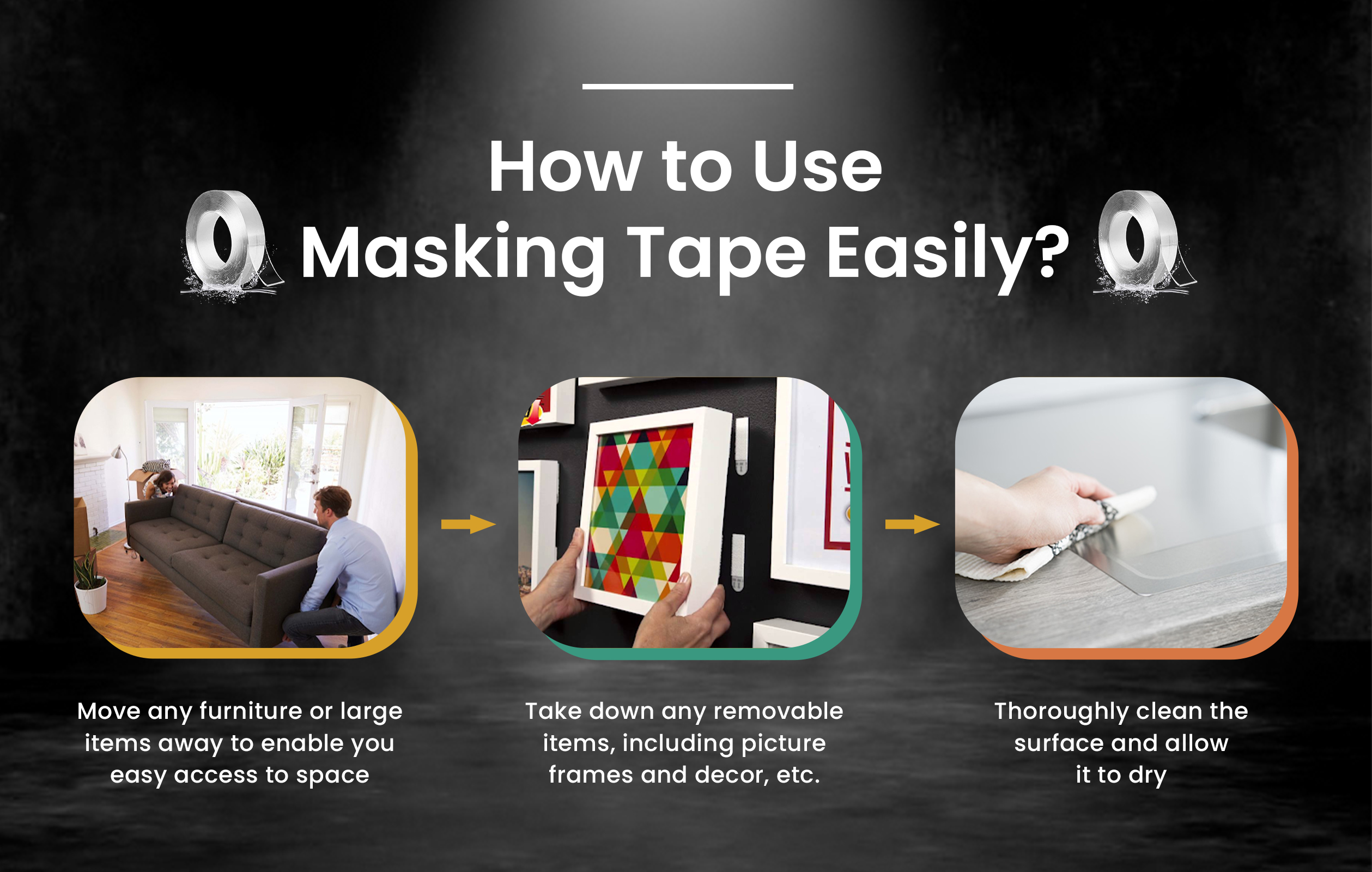 How to Use Masking Tape Easily?

Move any furniture or large items away to enable you easy access to space

Take down any removable items, including picture frames and decor, etc.

Thoroughly clean the surface and allow it to dry